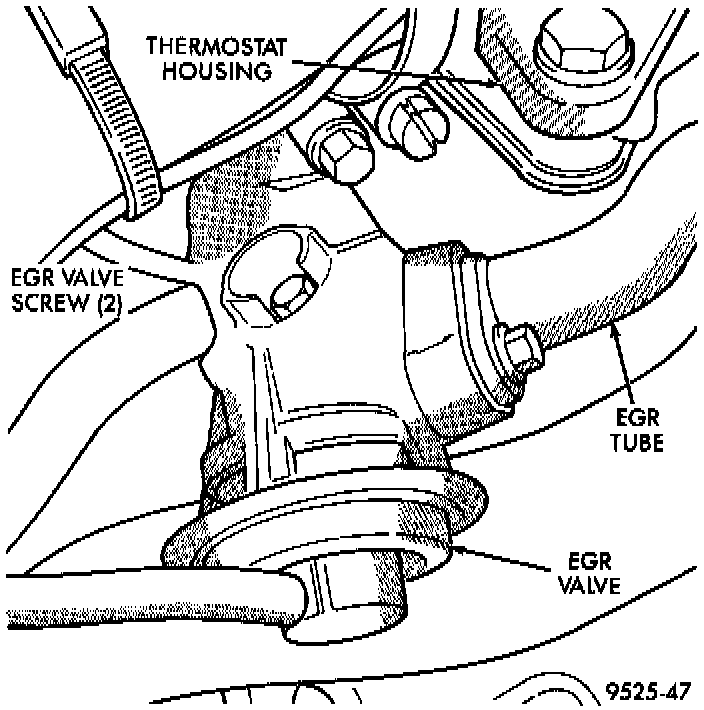 THERMOSTAT HOUSING

EGR VALVE SCREW (2)

EGR TUBE

EGR VALVE

9525-47