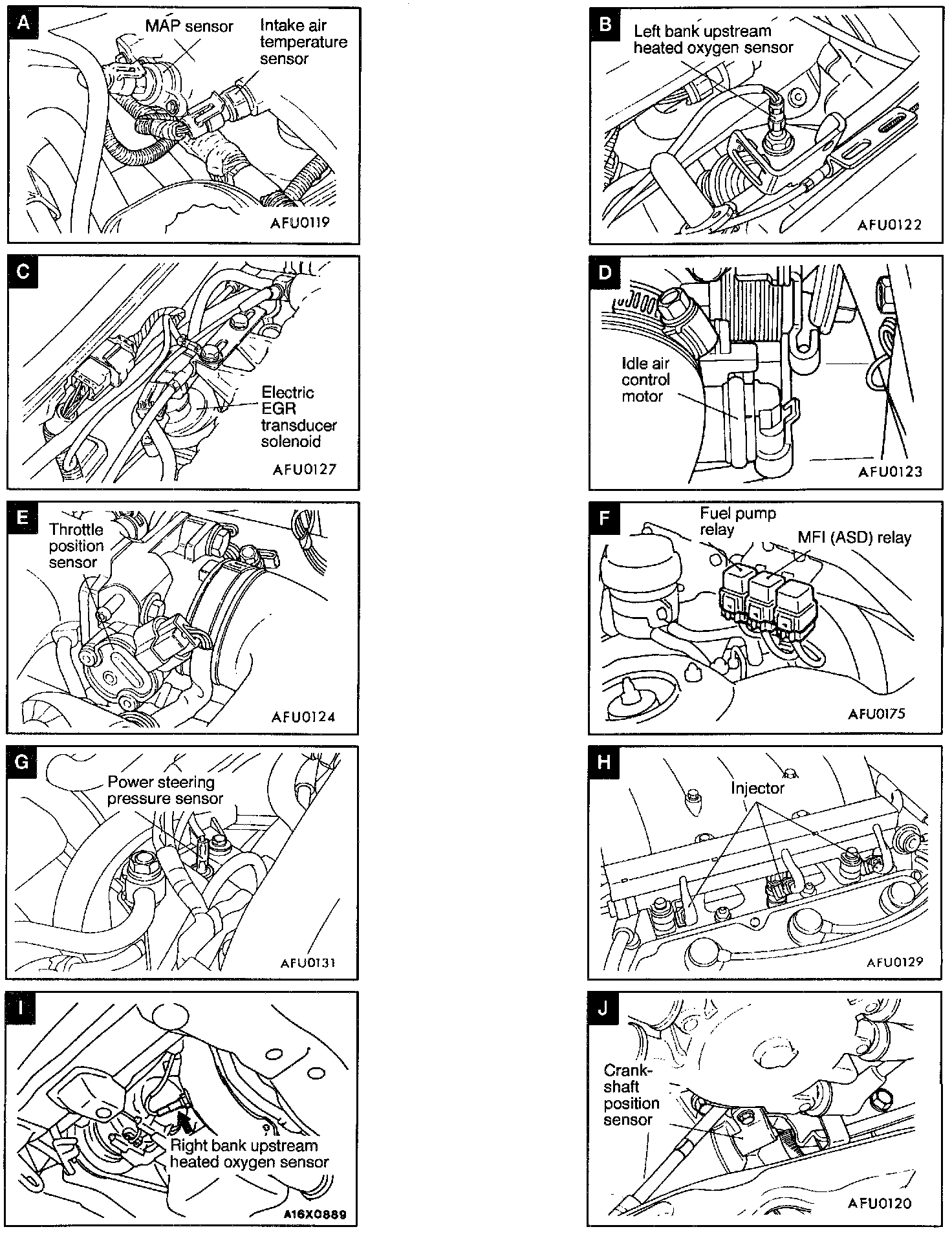 A
MAP sensor
Intake air temperature sensor
AFU0119

B
Left bank upstream heated oxygen sensor
AFU0122

C
Electric EGR transducer solenoid
AFU0127

D
Idle air control motor
AFU0123

E
Throttle position sensor
AFU0124

F
Fuel pump relay
MFI (ASD) relay
AFU0175

G
Power steering pressure sensor
AFU0131

H
Injector
AFU0129

I
Right bank upstream heated oxygen sensor
A16X0889

J
Crankshaft position sensor
AFU0120