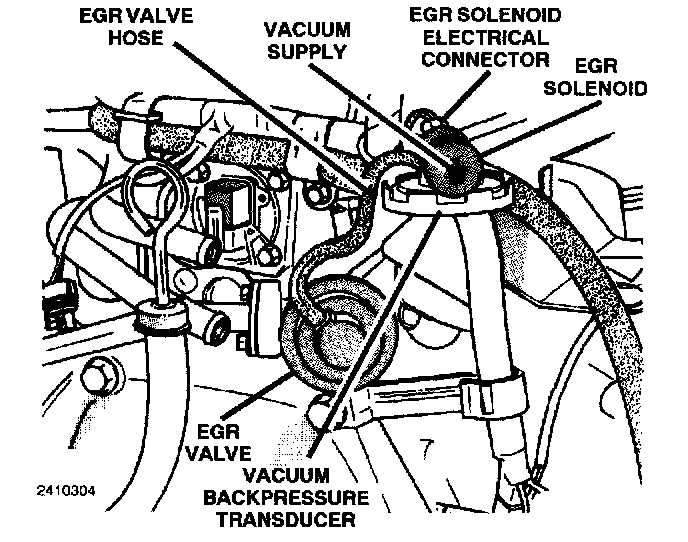 EGR VALVE HOSE

VACUUM SUPPLY

EGR SOLENOID ELECTRICAL CONNECTOR

EGR SOLENOID

EGR VALVE

VACUUM BACKPRESSURE TRANSDUCER

2410304