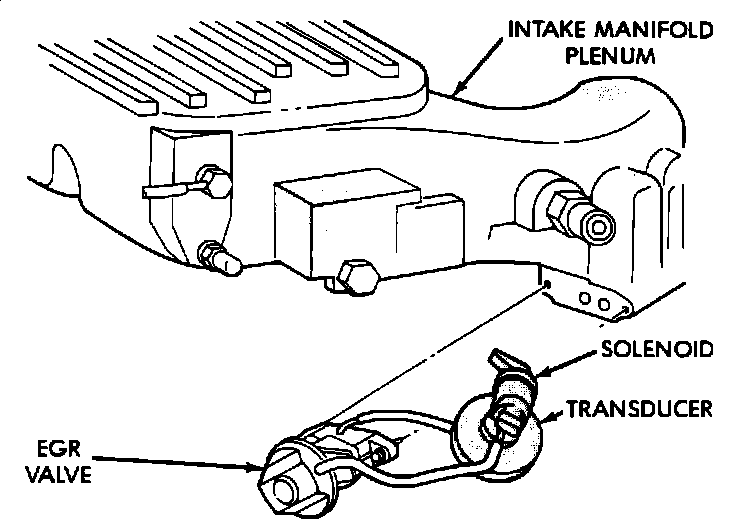 INTAKE MANIFOLD PLENUM

SOLENOID

TRANSDUCER

EGR VALVE