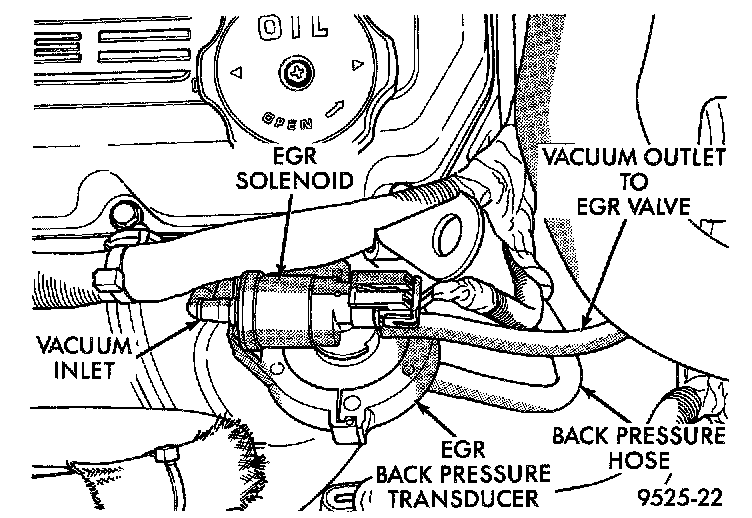 OIL
OPEN
EGR SOLENOID
VACUUM OUTLET TO EGR VALVE
VACUUM INLET
EGR BACK PRESSURE TRANSDUCER
BACK PRESSURE HOSE
9525-22