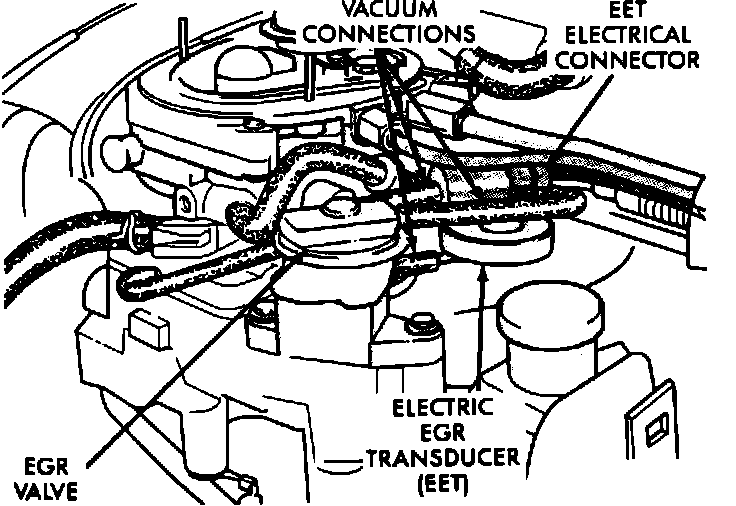 VACUUM CONNECTIONS

EET ELECTRICAL CONNECTOR

ELECTRIC EGR TRANSDUCER (EET)

EGR VALVE