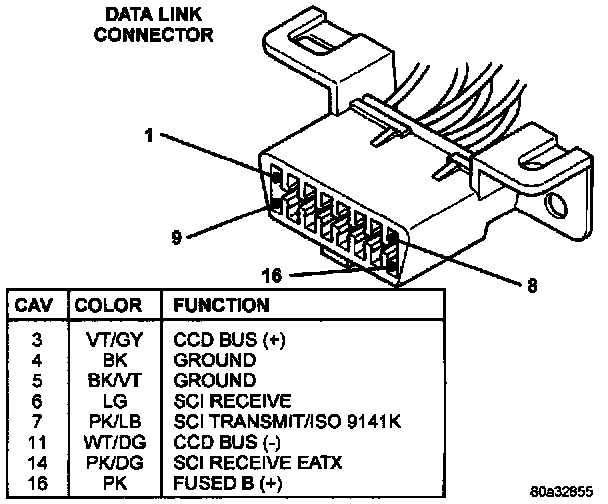 DATA LINK CONNECTOR

1

9

16

8

| CAV | COLOR | FUNCTION |
|---|---|---|
| 3 | VT/GY | CCD BUS (+) |
| 4 | BK | GROUND |
| 5 | BK/VT | GROUND |
| 6 | LG | SCI RECEIVE |
| 7 | PK/LB | SCI TRANSMIT/ISO 9141K |
| 11 | WT/DG | CCD BUS (-) |
| 14 | PK/DG | SCI RECEIVE EATX |
| 16 | PK | FUSED B (+) |

80a32855