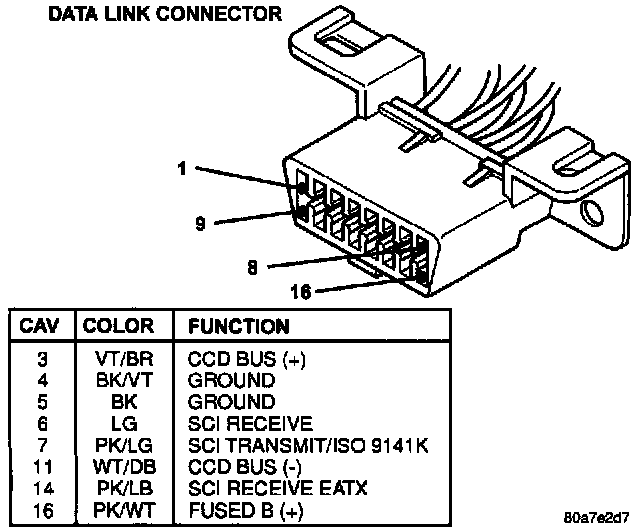 DATA LINK CONNECTOR

1

9

8

16

| CAV | COLOR | FUNCTION |
|---|---|---|
| 3 | VT/BR | CCD BUS (+) |
| 4 | BK/VT | GROUND |
| 5 | BK | GROUND |
| 6 | LG | SCI RECEIVE |
| 7 | PK/LG | SCI TRANSMIT/ISO 9141K |
| 11 | WT/DB | CCD BUS (-) |
| 14 | PK/LB | SCI RECEIVE EATX |
| 16 | PK/WT | FUSED B (+) |

80a7e2d7