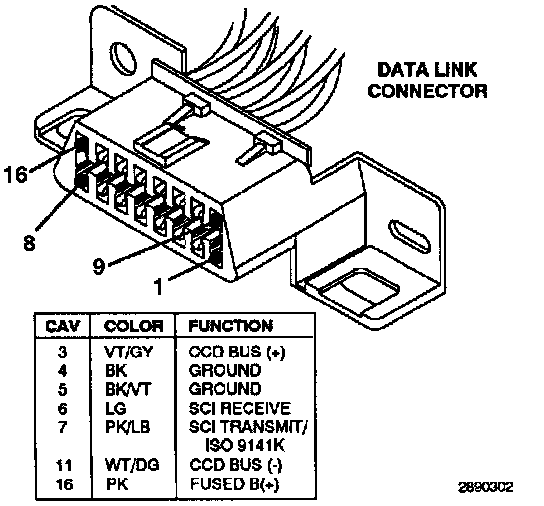 DATA LINK CONNECTOR

16

8

9

1

| CAV | COLOR | FUNCTION |
|---|---|---|
| 3 | VT/GY | CCD BUS (+) |
| 4 | BK | GROUND |
| 5 | BK/VT | GROUND |
| 6 | LG | SCI RECEIVE |
| 7 | PK/LB | SCI TRANSMIT/ ISO 9141K |
| 11 | WT/DG | CCD BUS (-) |
| 16 | PK | FUSED B(+) |

2890302