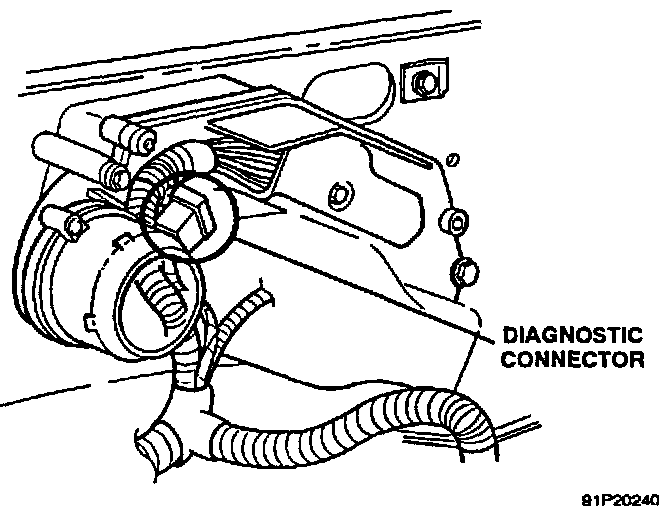 DIAGNOSTIC CONNECTOR

91P20240