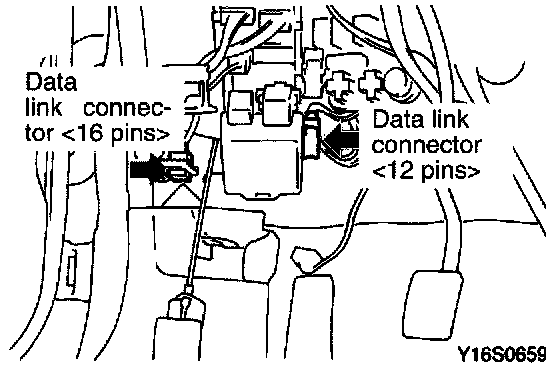 Data link connector <16 pins>

Data link connector <12 pins>

Y16S0659