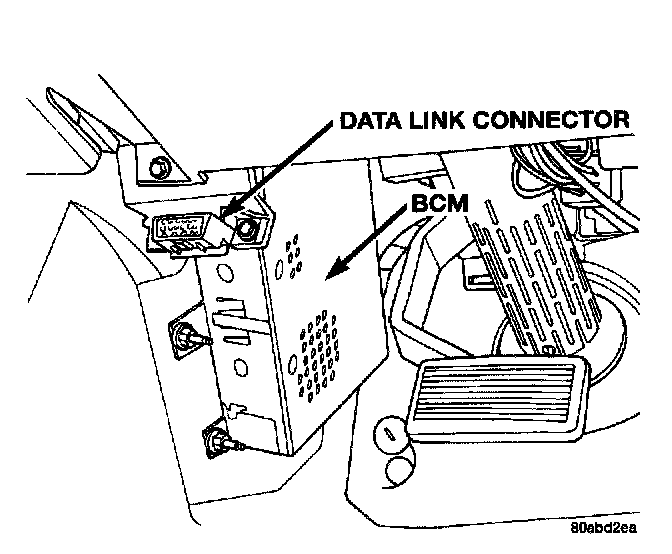 DATA LINK CONNECTOR
BCM
80abd2ea