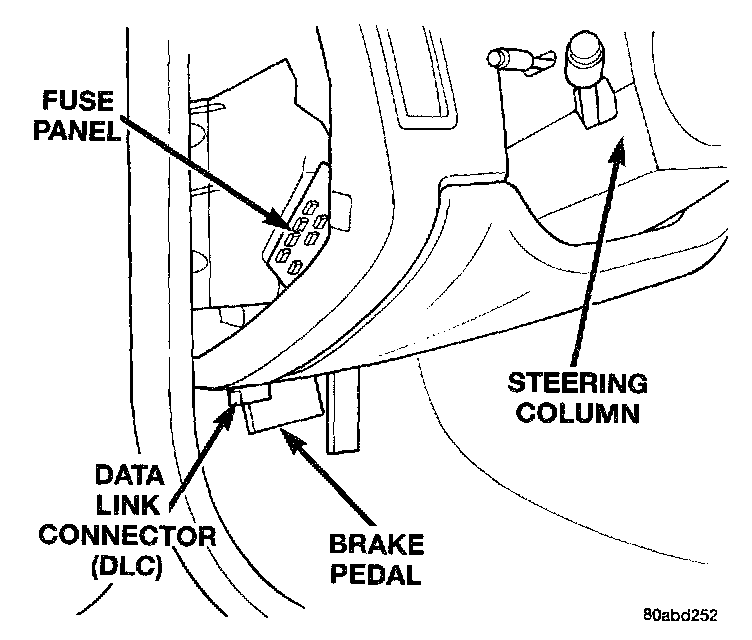 FUSE PANEL

STEERING COLUMN

DATA LINK CONNECTOR (DLC)

BRAKE PEDAL

80abd252