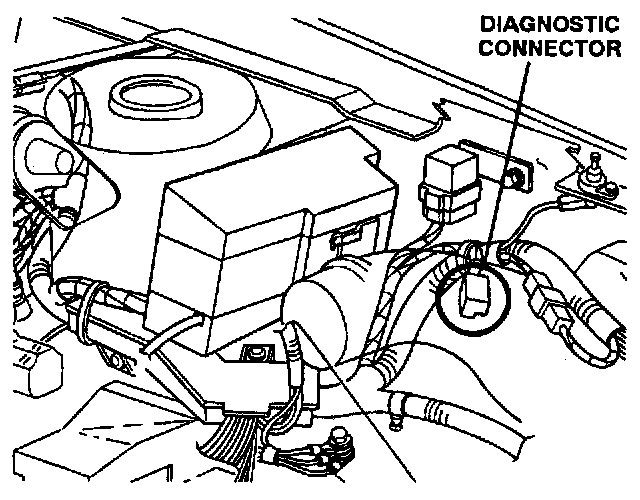 DIAGNOSTIC CONNECTOR