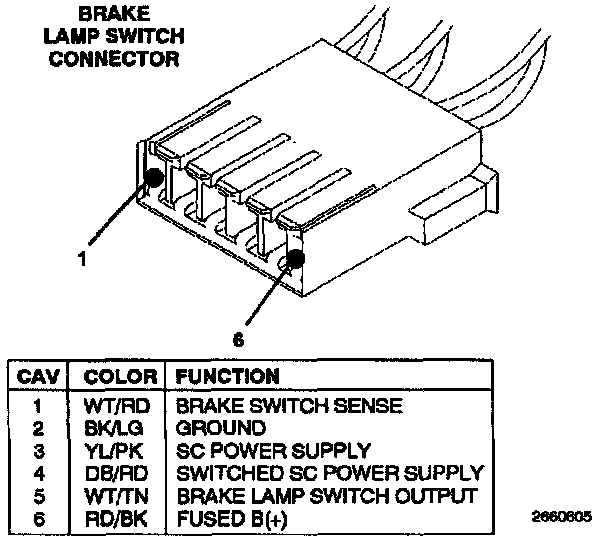 BRAKE LAMP SWITCH CONNECTOR

1

6

| CAV | COLOR | FUNCTION |
|---|---|---|
| 1 | WT/RD | BRAKE SWITCH SENSE |
| 2 | BK/LG | GROUND |
| 3 | YL/PK | SC POWER SUPPLY |
| 4 | DB/RD | SWITCHED SC POWER SUPPLY |
| 5 | WT/TN | BRAKE LAMP SWITCH OUTPUT |
| 6 | RD/BK | FUSED B(+) |

2660605