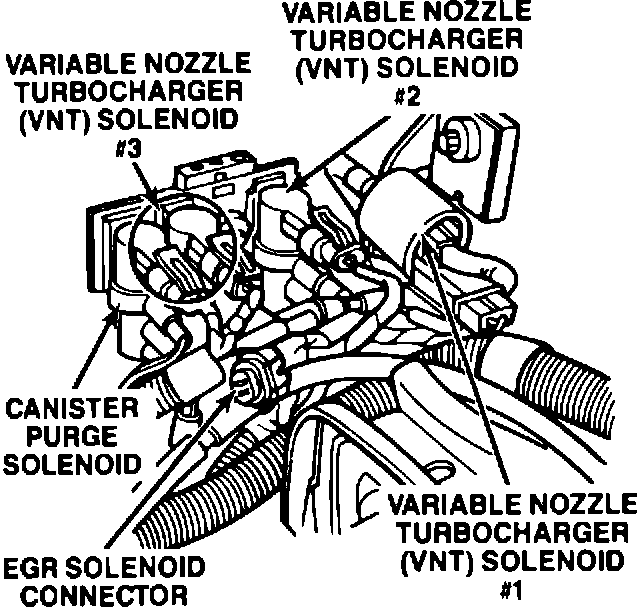 VARIABLE NOZZLE TURBOCHARGER (VNT) SOLENOID #2

VARIABLE NOZZLE TURBOCHARGER (VNT) SOLENOID #3

CANISTER PURGE SOLENOID

EGR SOLENOID CONNECTOR

VARIABLE NOZZLE TURBOCHARGER (VNT) SOLENOID #1