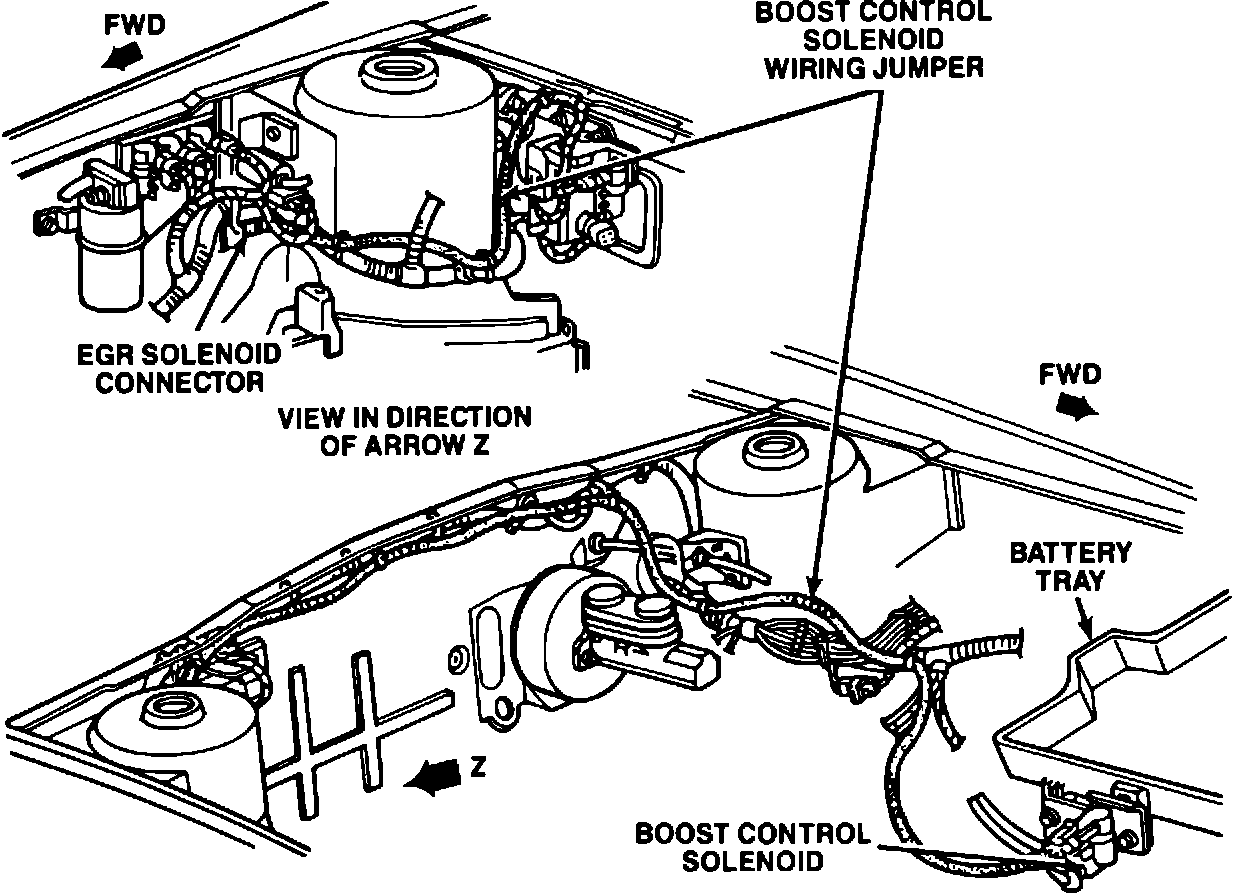 FWD

BOOST CONTROL SOLENOID WIRING JUMPER

EGR SOLENOID CONNECTOR

VIEW IN DIRECTION OF ARROW Z

FWD

BATTERY TRAY

Z

BOOST CONTROL SOLENOID