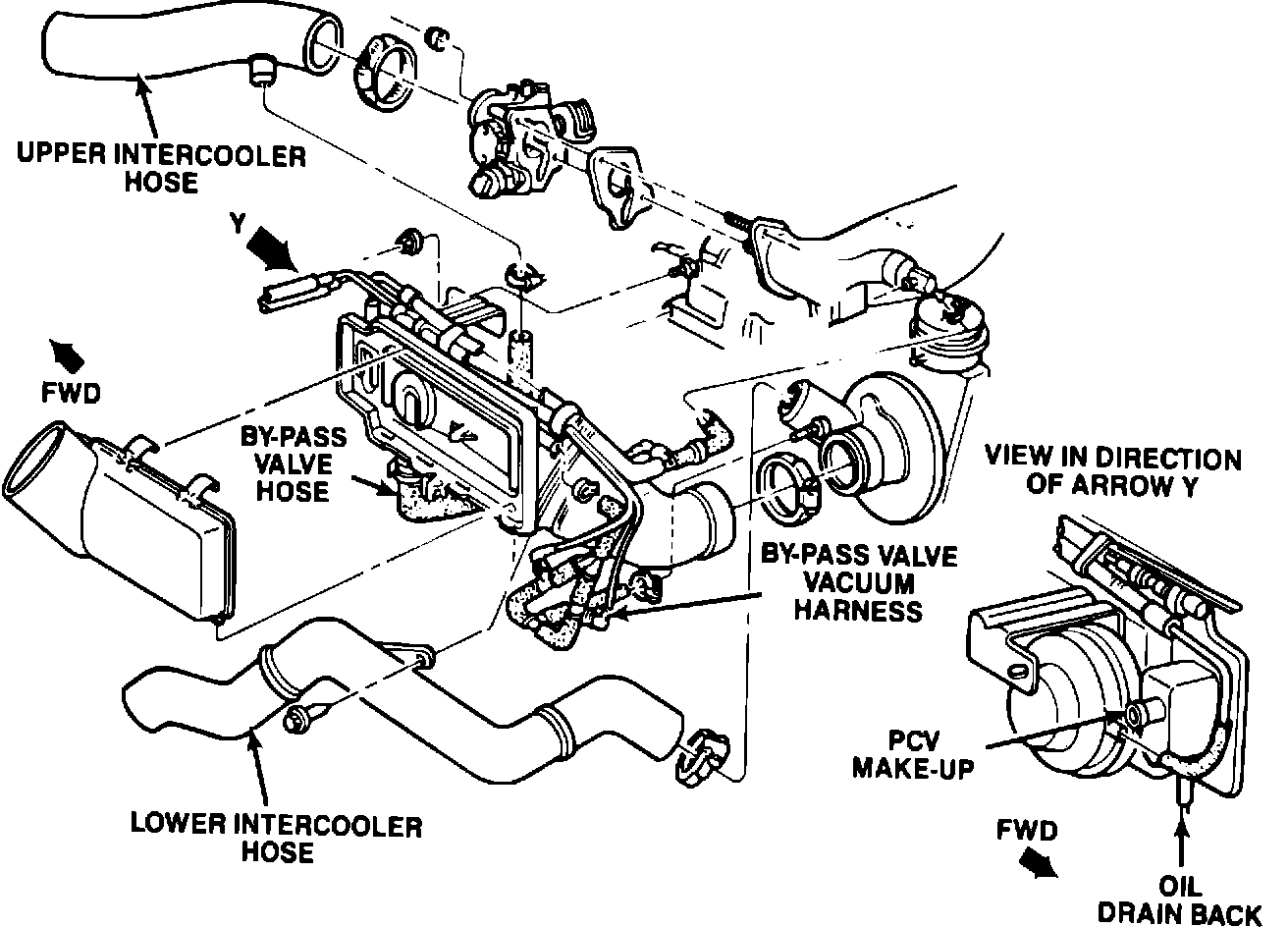 UPPER INTERCOOLER HOSE

Y

FWD

BY-PASS VALVE HOSE

VIEW IN DIRECTION OF ARROW Y

BY-PASS VALVE VACUUM HARNESS

PCV MAKE-UP

LOWER INTERCOOLER HOSE

FWD

OIL DRAIN BACK