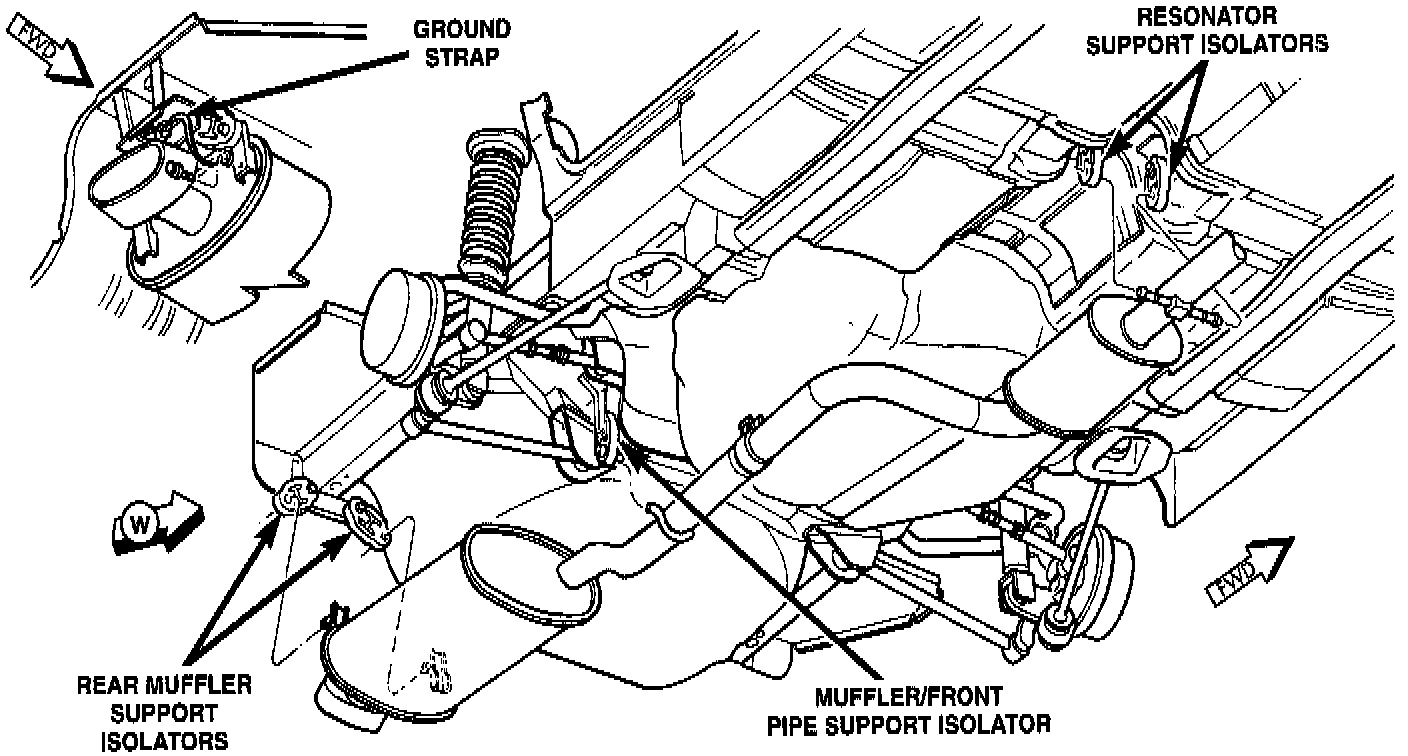 FWD

GROUND STRAP

RESONATOR SUPPORT ISOLATORS

W

FWD

REAR MUFFLER SUPPORT ISOLATORS

MUFFLER/FRONT PIPE SUPPORT ISOLATOR