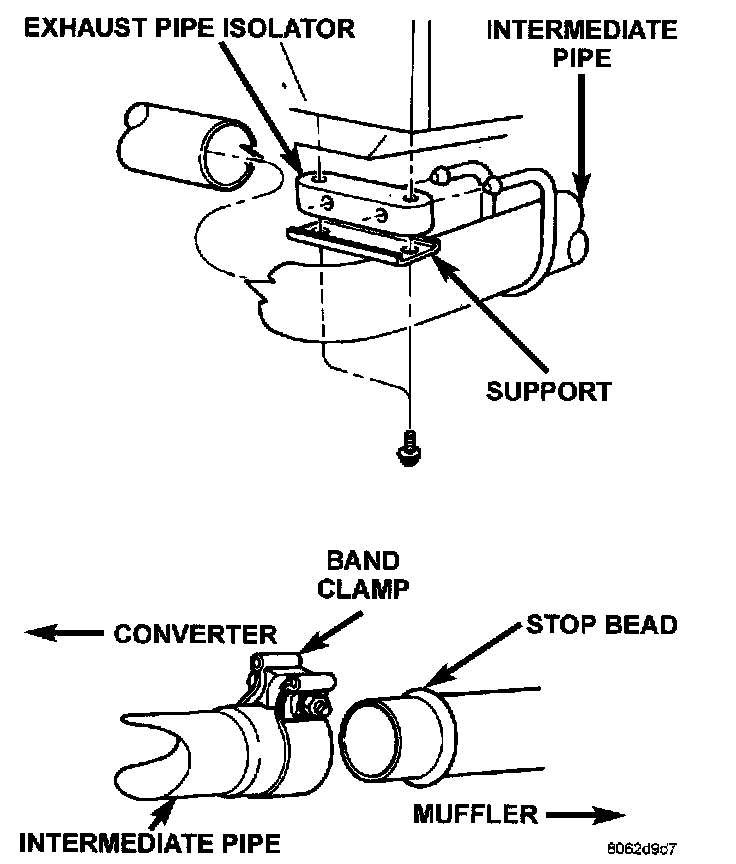 EXHAUST PIPE ISOLATOR
INTERMEDIATE PIPE
SUPPORT
BAND CLAMP
CONVERTER
STOP BEAD
MUFFLER
INTERMEDIATE PIPE
8062d9c7