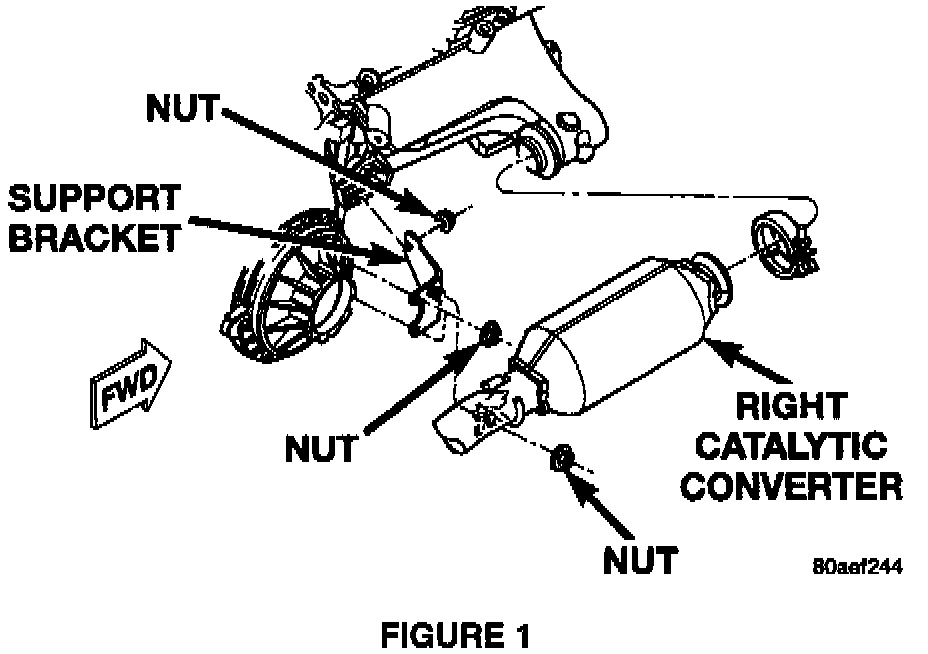 NUT

SUPPORT BRACKET

FWD

NUT

RIGHT CATALYTIC CONVERTER

NUT

80aef244

FIGURE 1