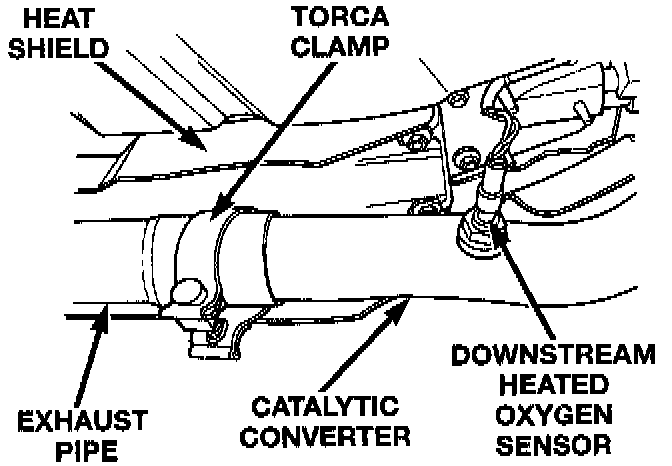 HEAT SHIELD

TORCA CLAMP

EXHAUST PIPE

CATALYTIC CONVERTER

DOWNSTREAM HEATED OXYGEN SENSOR