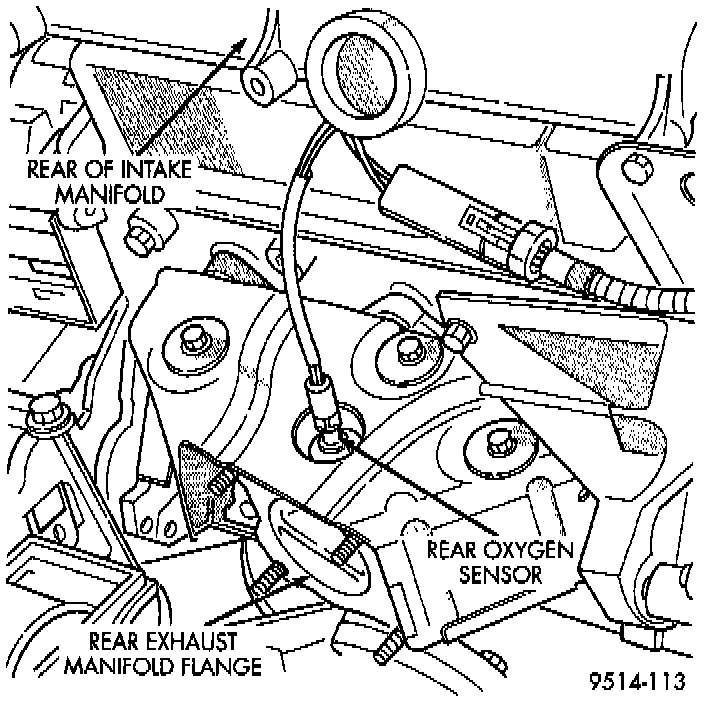 REAR OF INTAKE MANIFOLD

REAR OXYGEN SENSOR

REAR EXHAUST MANIFOLD FLANGE

9514-113