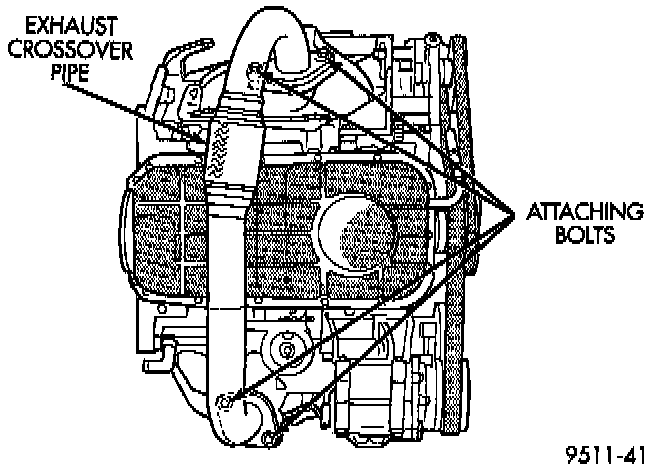 EXHAUST CROSSOVER PIPE

ATTACHING BOLTS

9511-41