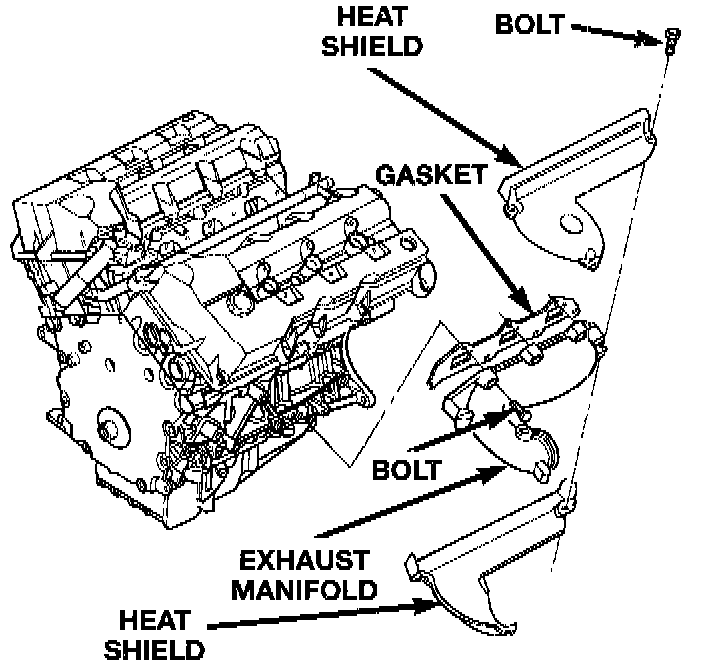 HEAT SHIELD

BOLT

GASKET

BOLT

EXHAUST MANIFOLD

HEAT SHIELD