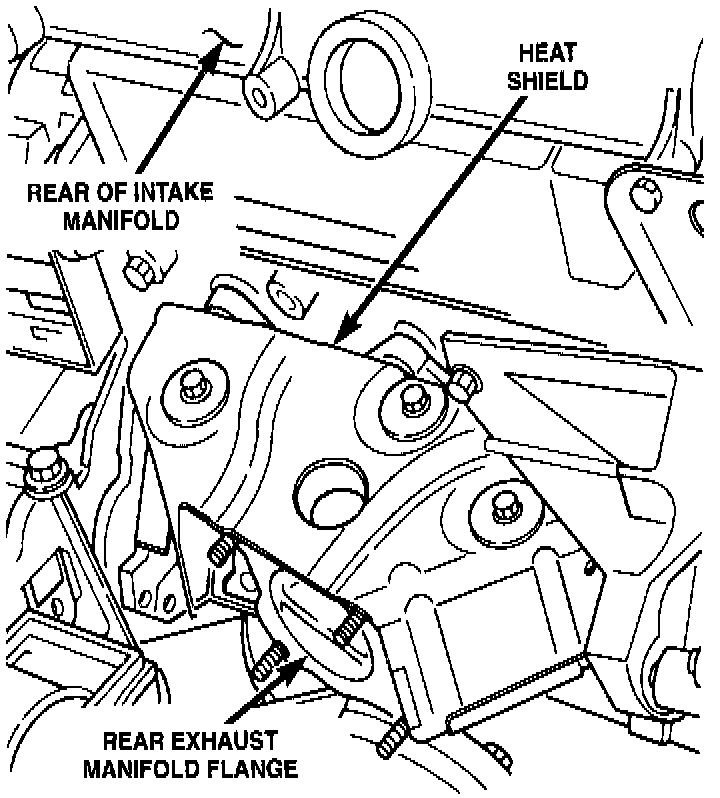 HEAT
SHIELD

REAR OF INTAKE
MANIFOLD

REAR EXHAUST
MANIFOLD FLANGE