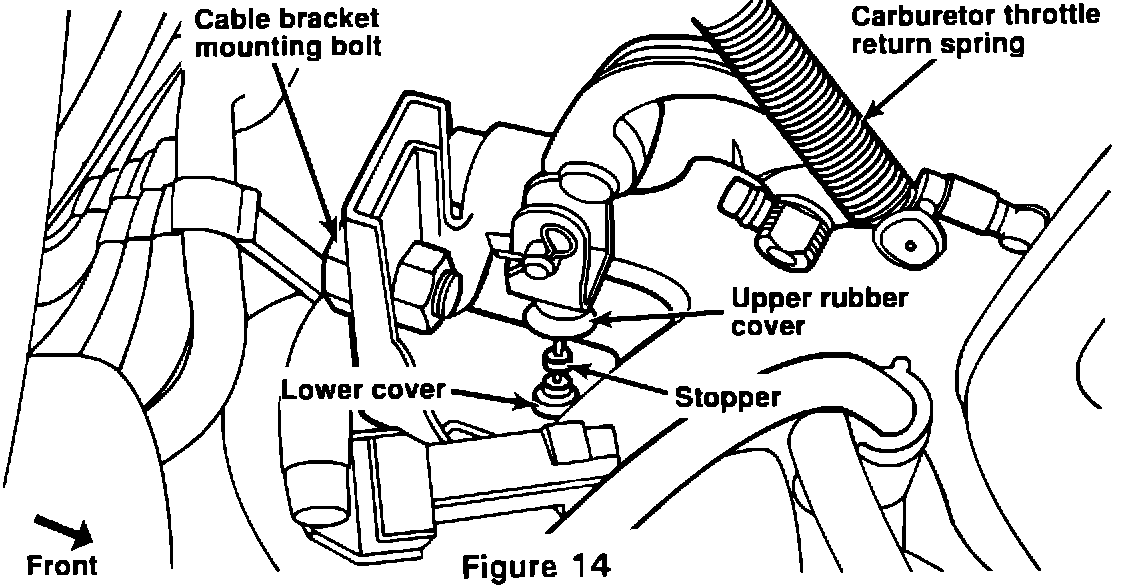 Cable bracket mounting bolt

Carburetor throttle return spring

Upper rubber cover

Lower cover

Stopper

Front

Figure 14