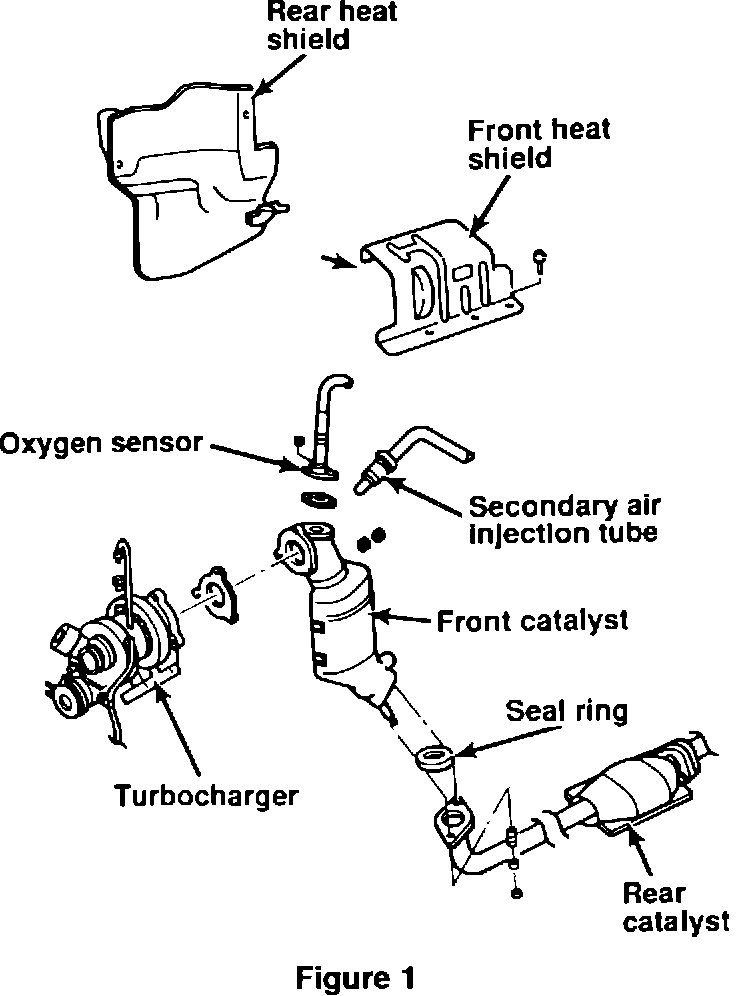 Rear heat shield

Front heat shield

Oxygen sensor

Secondary air injection tube

Front catalyst

Seal ring

Turbocharger

Rear catalyst

Figure 1