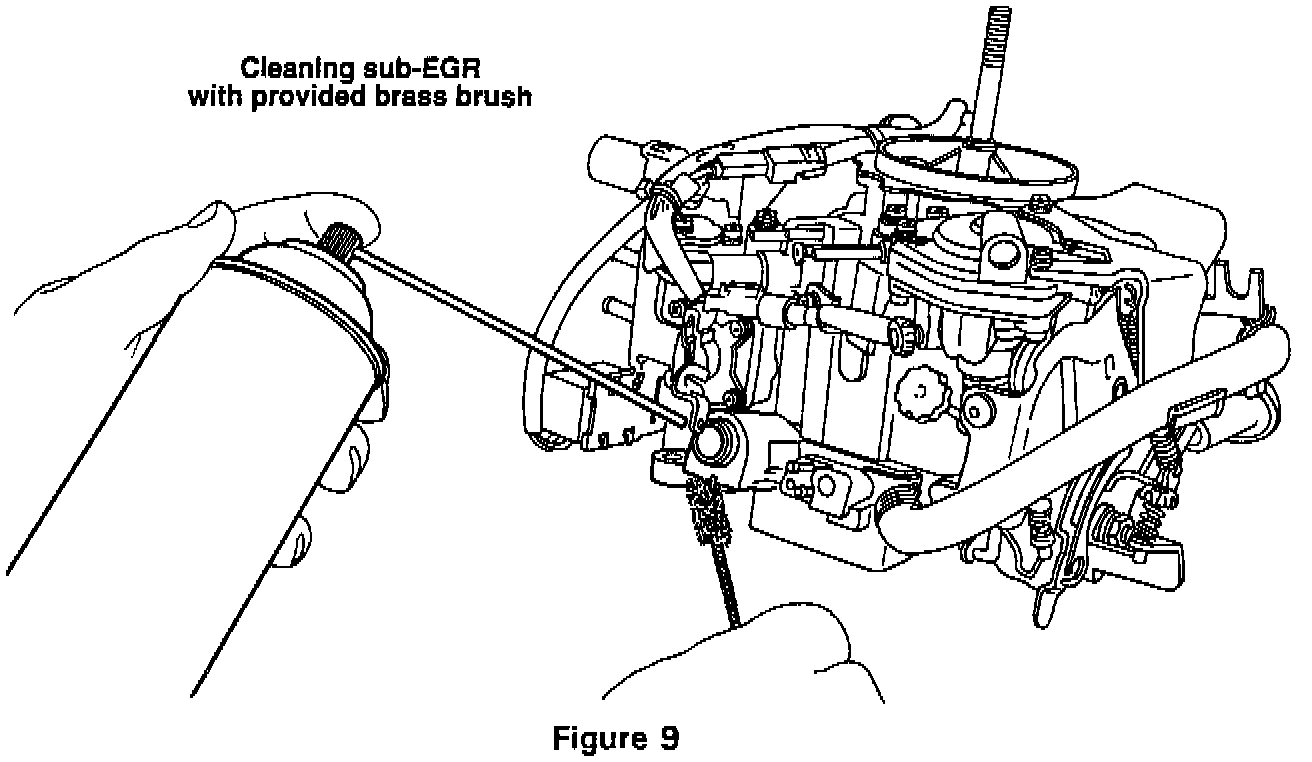 Cleaning sub-EGR
with provided brass brush

Figure 9