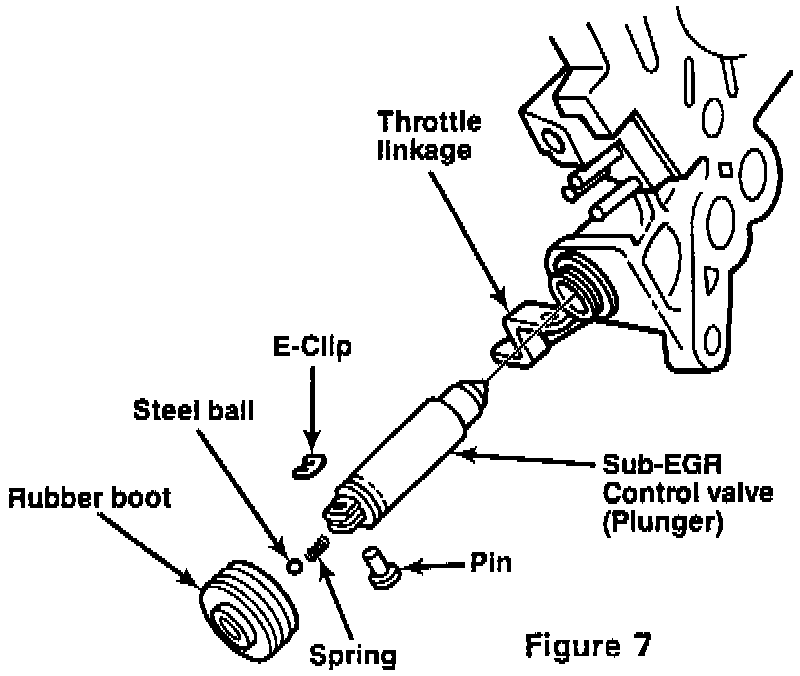 Throttle linkage

E-Clip

Steel ball

Rubber boot

Sub-EGR Control valve (Plunger)

Pin

Spring

Figure 7