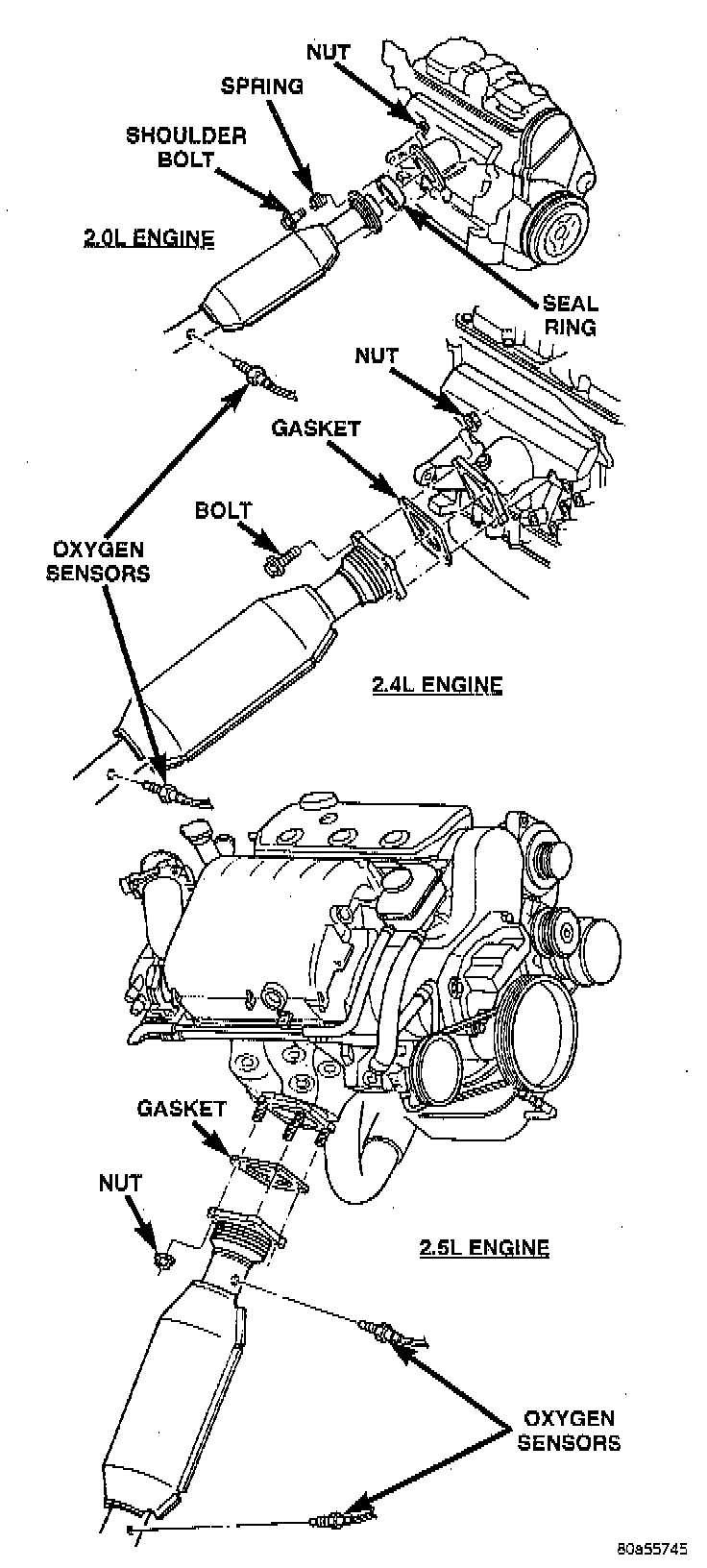 NUT
SPRING
SHOULDER BOLT
2.0L ENGINE
SEAL RING
NUT
GASKET
BOLT
OXYGEN SENSORS
2.4L ENGINE
GASKET
NUT
2.5L ENGINE
OXYGEN SENSORS
80a55745