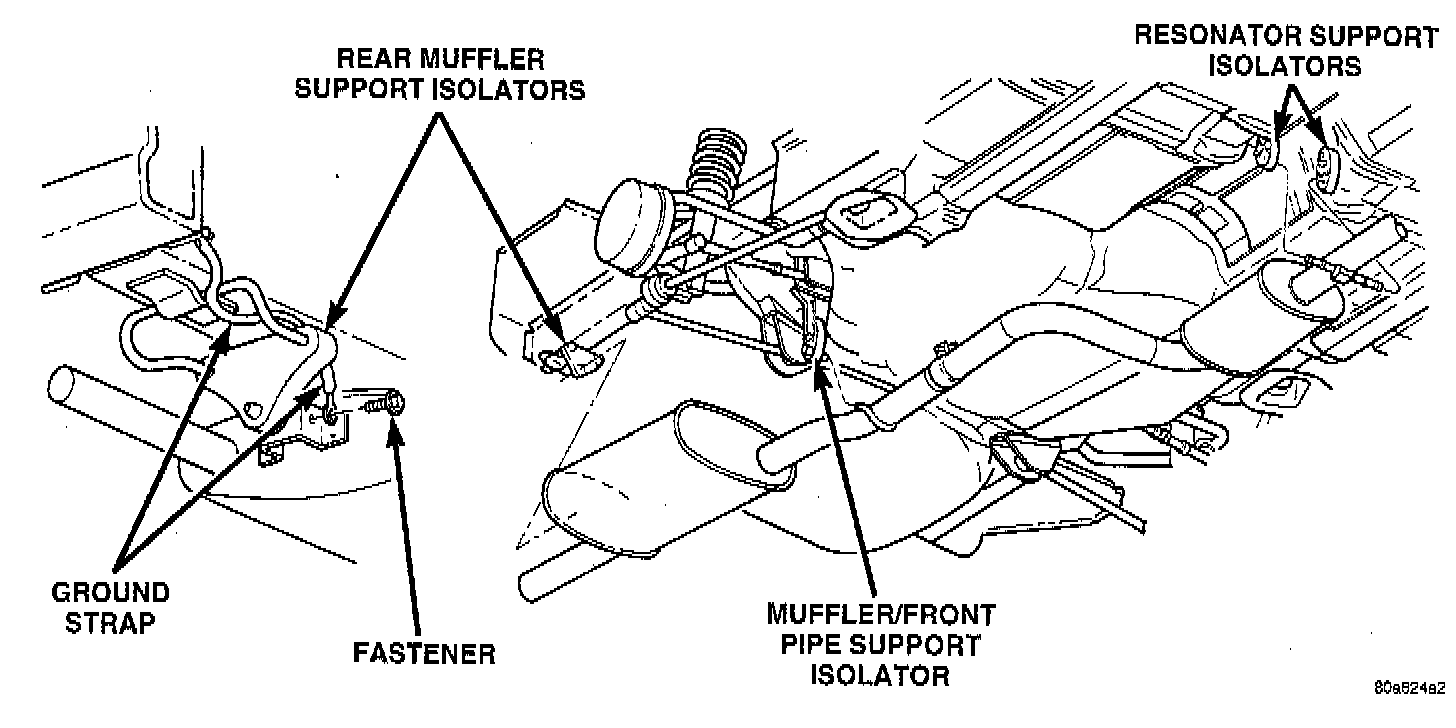 REAR MUFFLER SUPPORT ISOLATORS

RESONATOR SUPPORT ISOLATORS

GROUND STRAP

FASTENER

MUFFLER/FRONT PIPE SUPPORT ISOLATOR

80a624a2