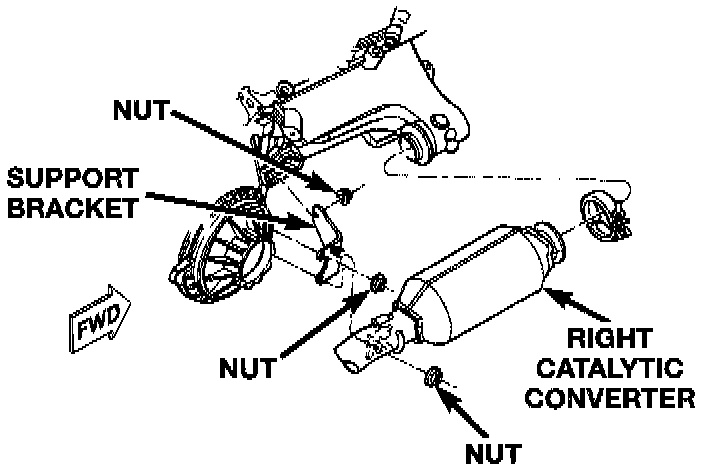 NUT

SUPPORT BRACKET

FWD

NUT

RIGHT CATALYTIC CONVERTER

NUT