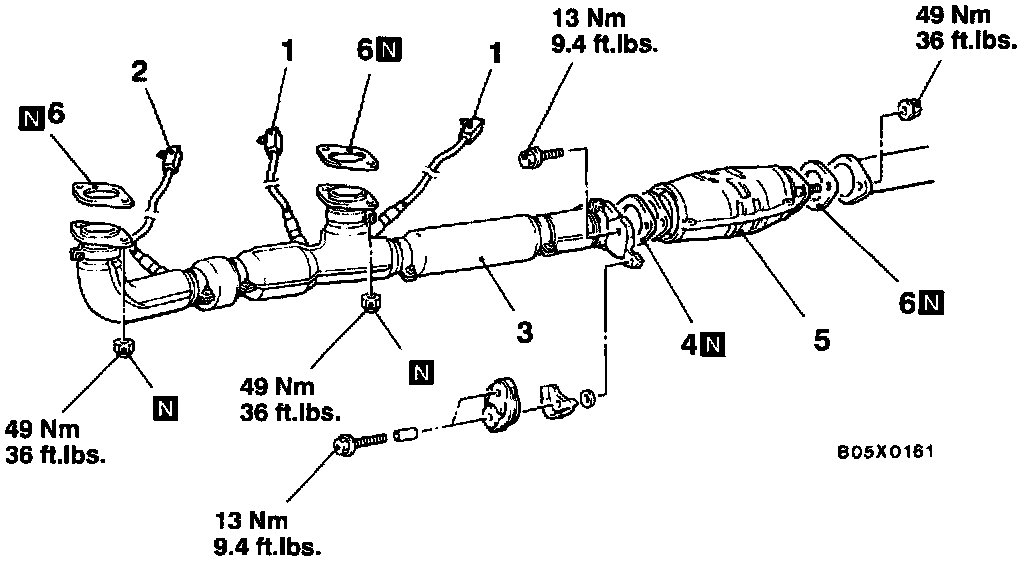 13 Nm
9.4 ft.lbs.

49 Nm
36 ft.lbs.

2

1

6 N

1

N 6

3

4 N

5

6 N

N

49 Nm
36 ft.lbs.

N

49 Nm
36 ft.lbs.

B05X0161

13 Nm
9.4 ft.lbs.