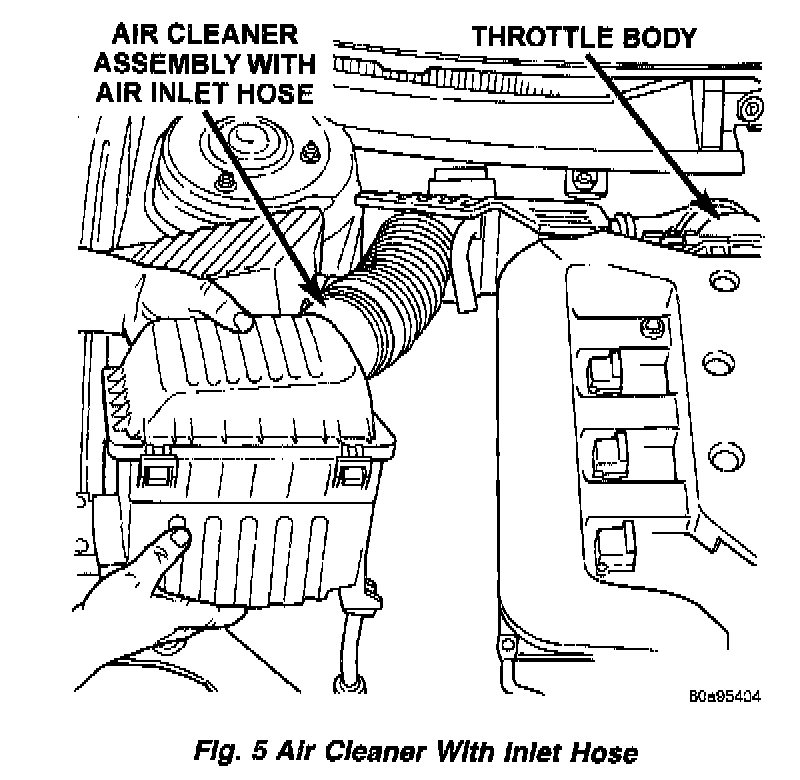 AIR CLEANER ASSEMBLY WITH AIR INLET HOSE

THROTTLE BODY

80a95404

Fig. 5 Air Cleaner With Inlet Hose