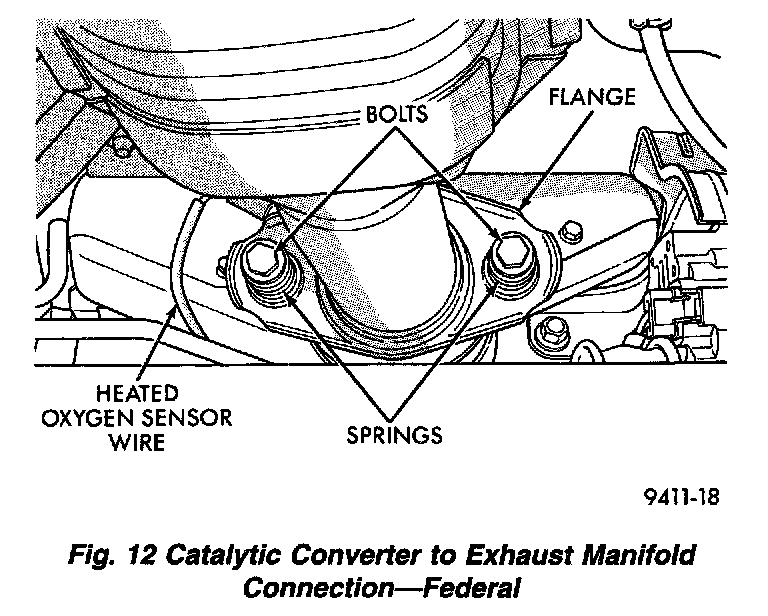 BOLTS

FLANGE

HEATED OXYGEN SENSOR WIRE

SPRINGS

9411-18

Fig. 12 Catalytic Converter to Exhaust Manifold Connection—Federal