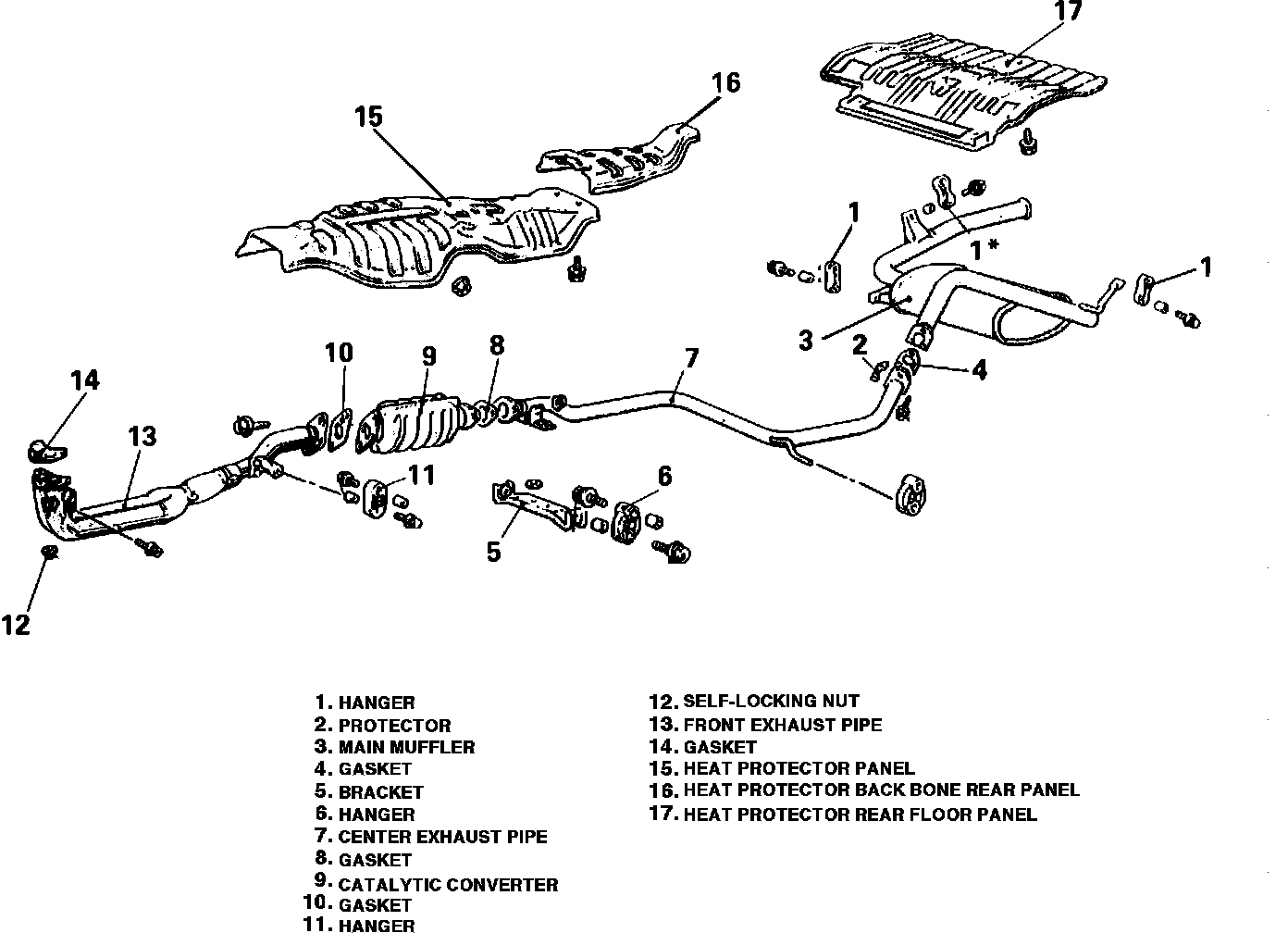 17

16

15

1

1*

1

3

2

4

10

9

8

7

14

13

11

6

5

12

1. HANGER
2. PROTECTOR
3. MAIN MUFFLER
4. GASKET
5. BRACKET
6. HANGER
7. CENTER EXHAUST PIPE
8. GASKET
9. CATALYTIC CONVERTER
10. GASKET
11. HANGER

12. SELF-LOCKING NUT
13. FRONT EXHAUST PIPE
14. GASKET
15. HEAT PROTECTOR PANEL
16. HEAT PROTECTOR BACK BONE REAR PANEL
17. HEAT PROTECTOR REAR FLOOR PANEL