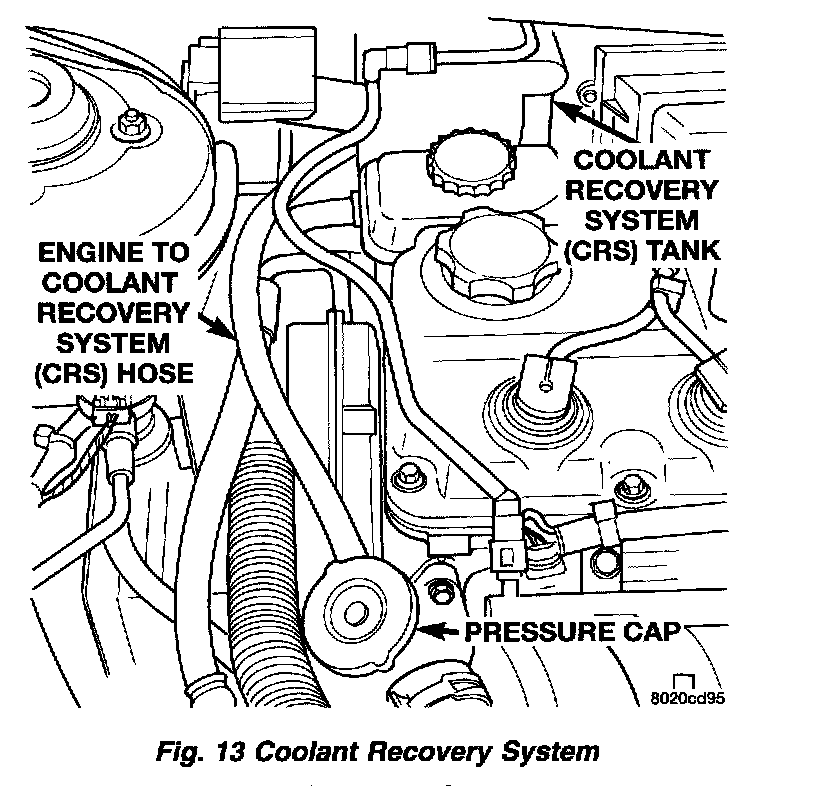 COOLANT RECOVERY SYSTEM (CRS) TANK

ENGINE TO COOLANT RECOVERY SYSTEM (CRS) HOSE

PRESSURE CAP

8020cd95

Fig. 13 Coolant Recovery System