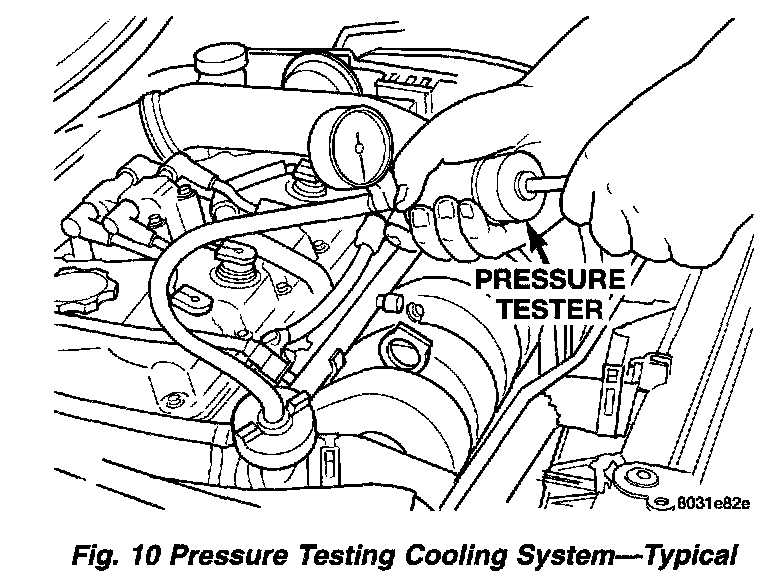 PRESSURE TESTER

8031e82e

Fig. 10 Pressure Testing Cooling System—Typical