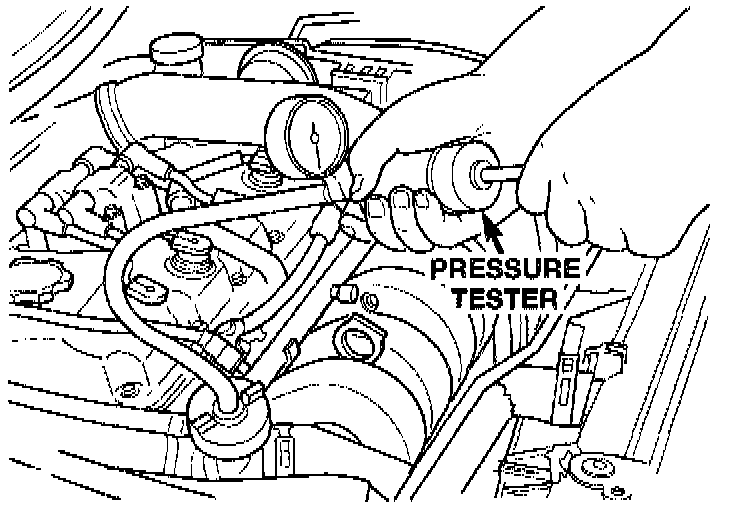 PRESSURE TESTER