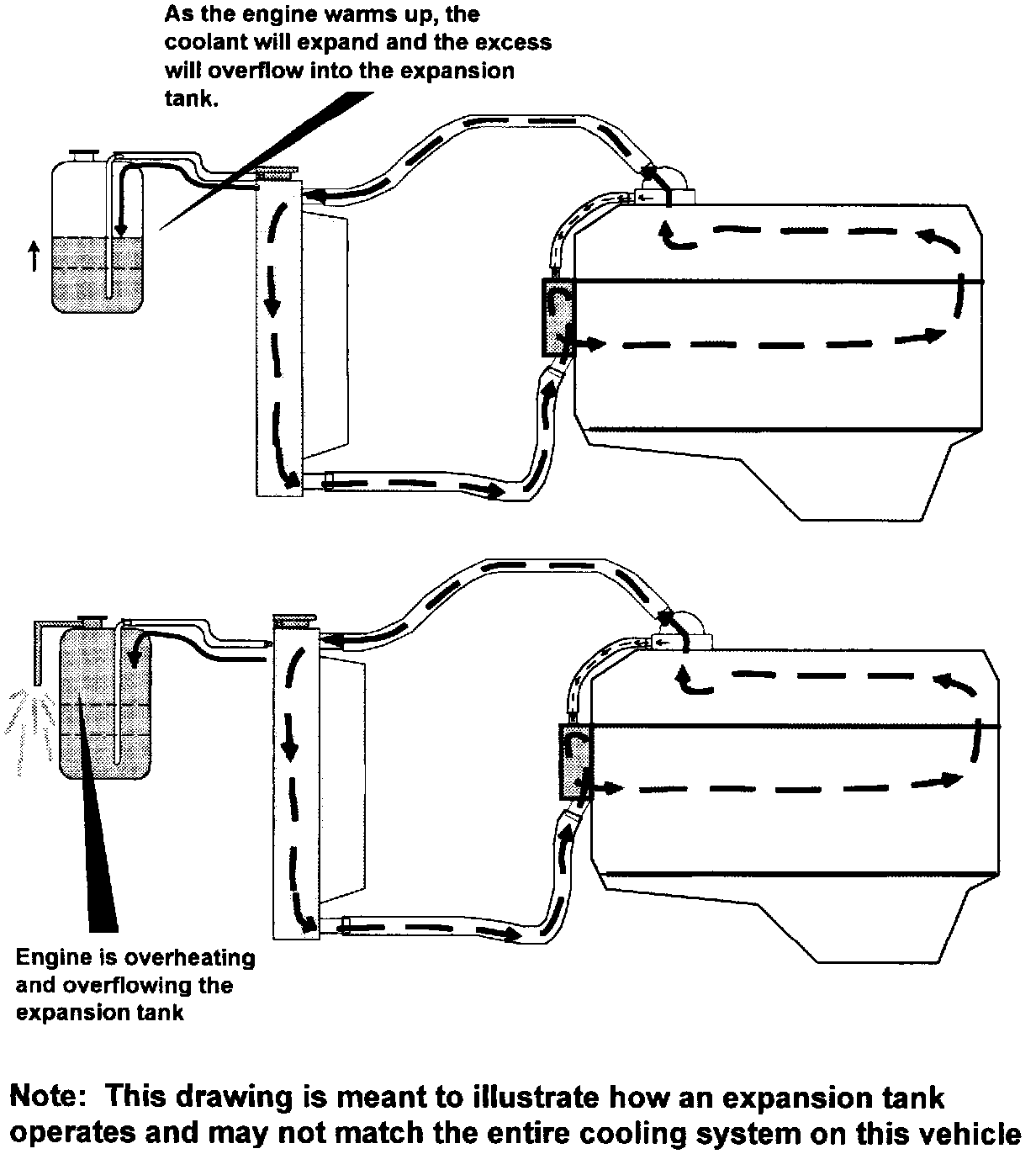 As the engine warms up, the coolant will expand and the excess will overflow into the expansion tank.

Engine is overheating and overflowing the expansion tank

Note: This drawing is meant to illustrate how an expansion tank operates and may not match the entire cooling system on this vehicle