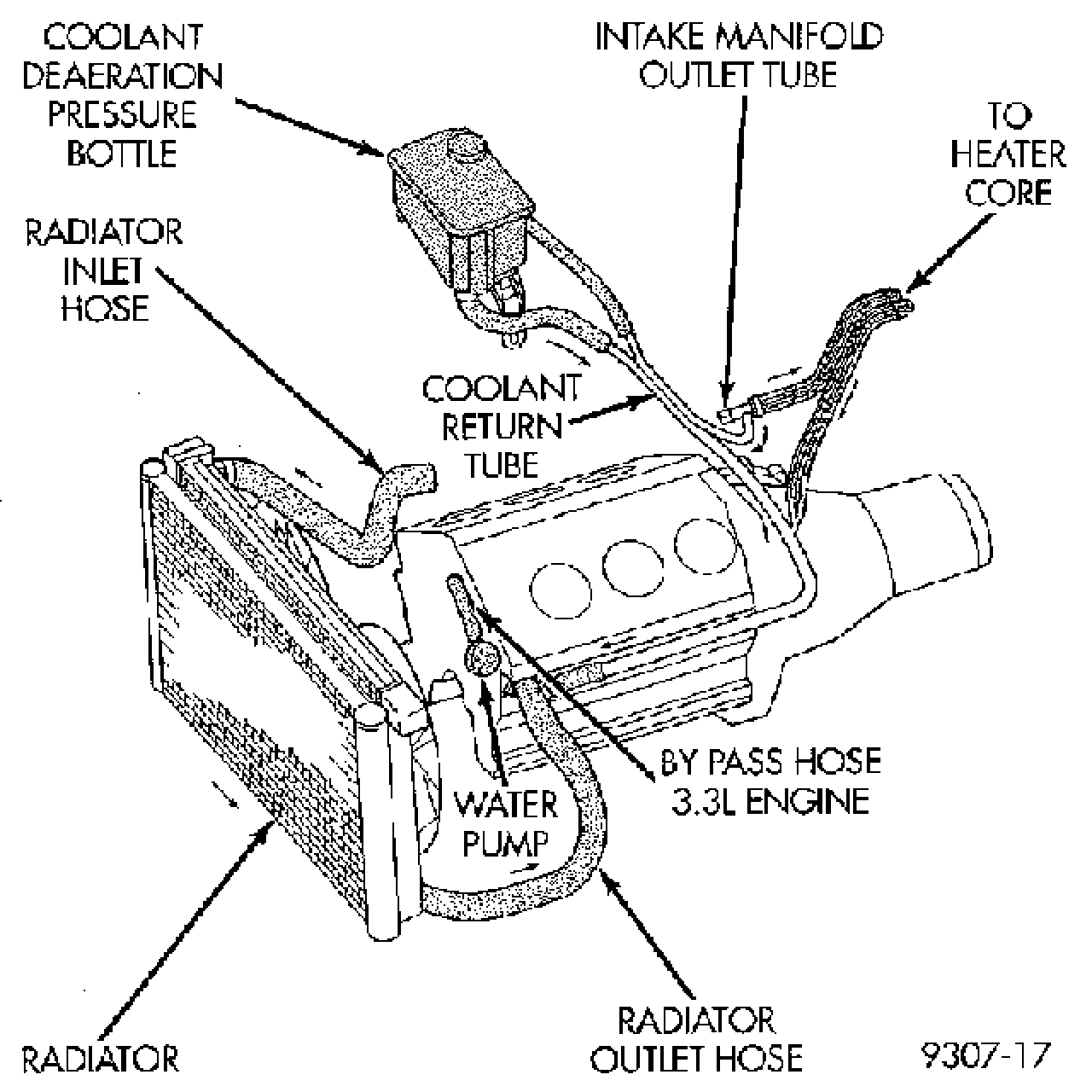 COOLANT DEAERATION PRESSURE BOTTLE

INTAKE MANIFOLD OUTLET TUBE

TO HEATER CORE

RADIATOR INLET HOSE

COOLANT RETURN TUBE

BY PASS HOSE 3.3L ENGINE

WATER PUMP

RADIATOR

RADIATOR OUTLET HOSE

9307-17