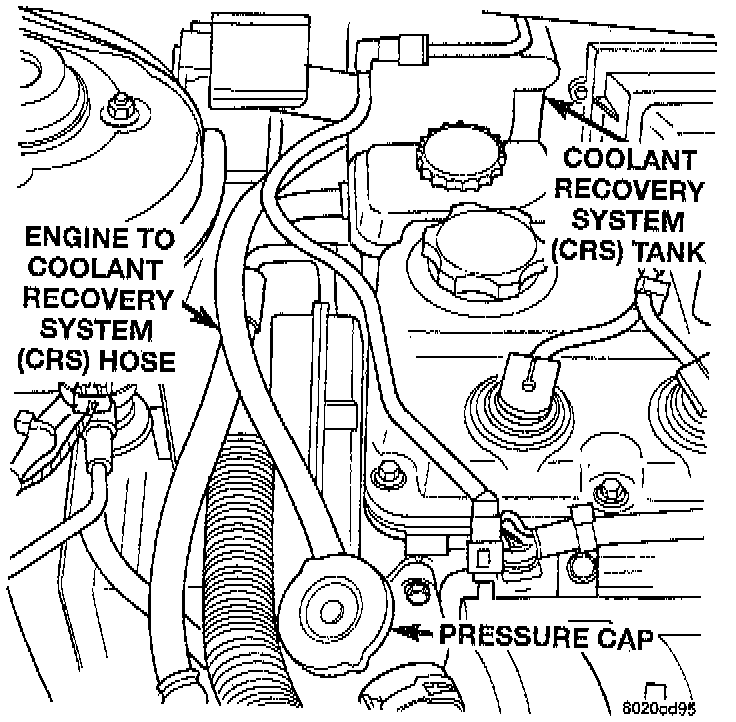 COOLANT RECOVERY SYSTEM (CRS) TANK

ENGINE TO COOLANT RECOVERY SYSTEM (CRS) HOSE

PRESSURE CAP

8020cd95