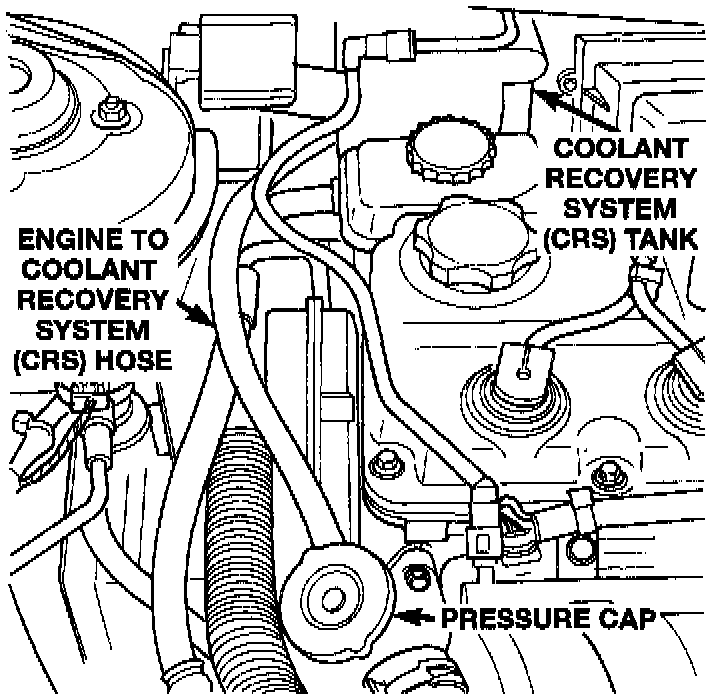 COOLANT RECOVERY SYSTEM (CRS) TANK

ENGINE TO COOLANT RECOVERY SYSTEM (CRS) HOSE

PRESSURE CAP