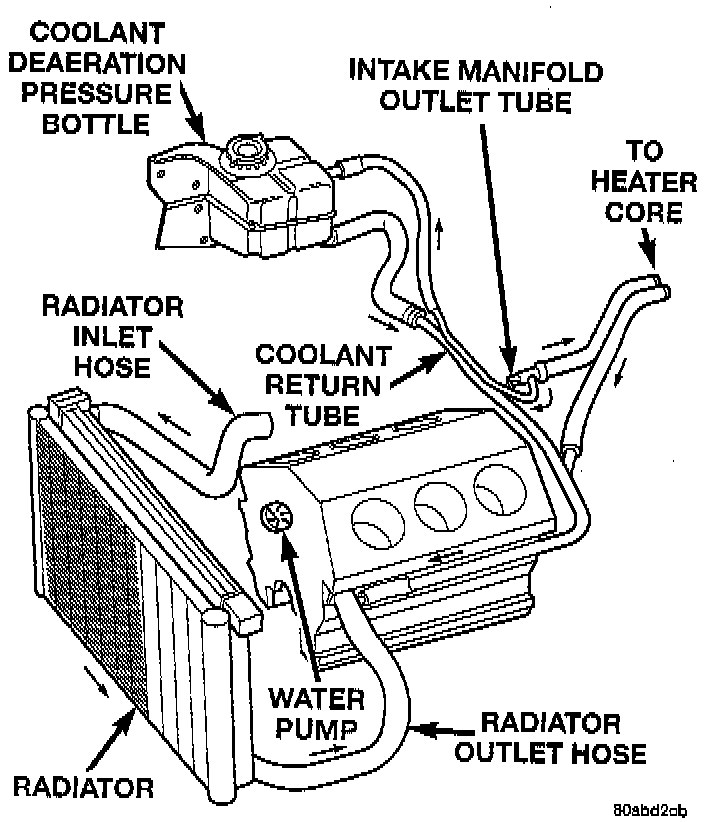 COOLANT DEAERATION PRESSURE BOTTLE

INTAKE MANIFOLD OUTLET TUBE

TO HEATER CORE

RADIATOR INLET HOSE

COOLANT RETURN TUBE

WATER PUMP

RADIATOR OUTLET HOSE

RADIATOR

80abd2cb