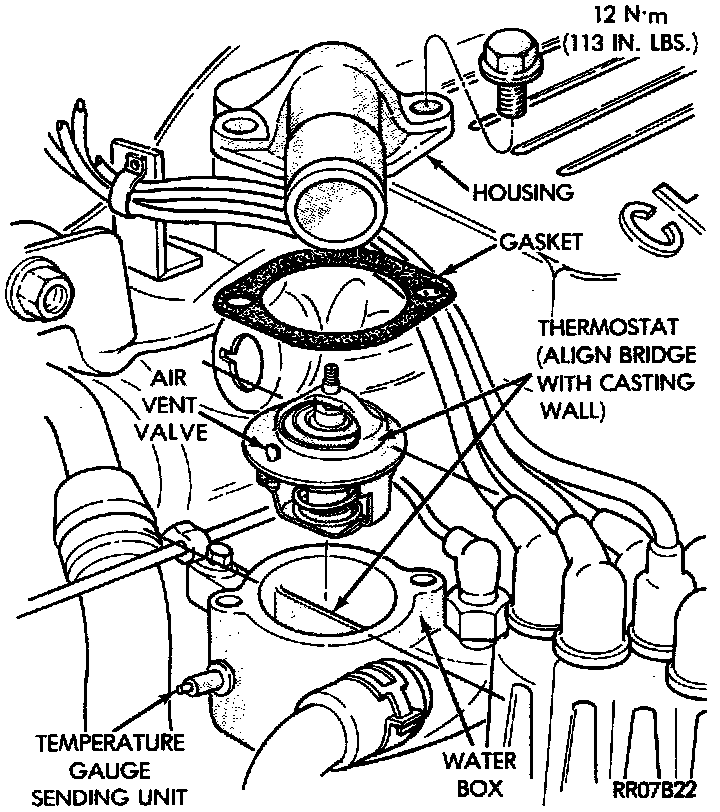 12 N·m
(113 IN. LBS.)

HOUSING

GASKET

THERMOSTAT
(ALIGN BRIDGE
WITH CASTING
WALL)

AIR
VENT
VALVE

TEMPERATURE
GAUGE
SENDING UNIT

WATER
BOX

RR07B22