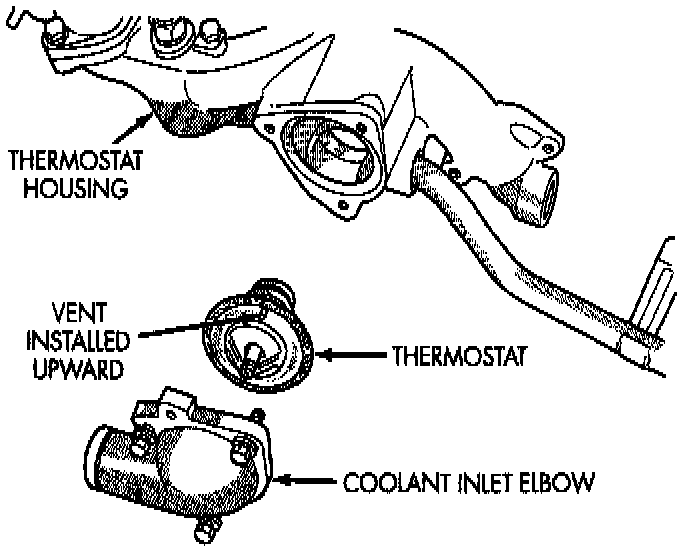 THERMOSTAT HOUSING

VENT INSTALLED UPWARD

THERMOSTAT

COOLANT INLET ELBOW