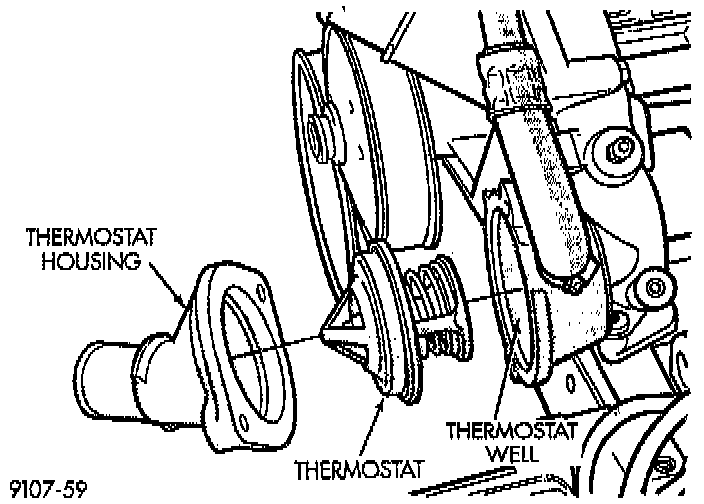 THERMOSTAT HOUSING

THERMOSTAT

THERMOSTAT WELL

9107-59