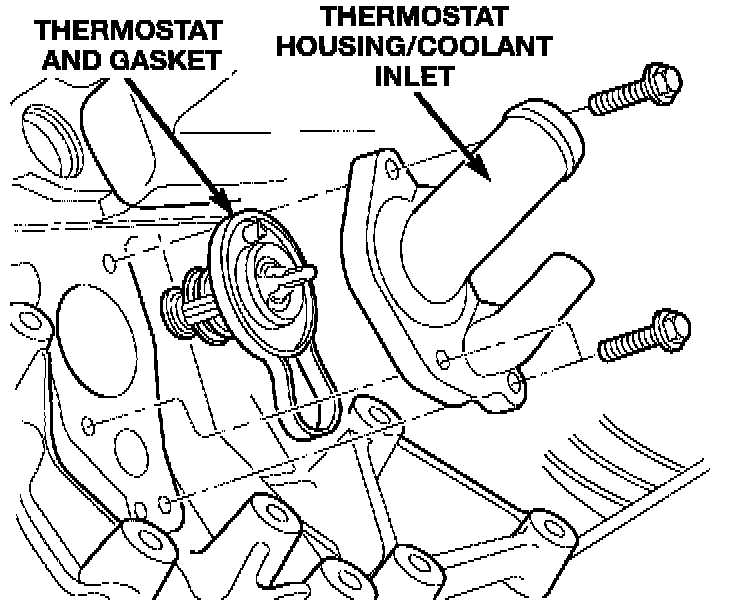 THERMOSTAT AND GASKET

THERMOSTAT HOUSING/COOLANT INLET