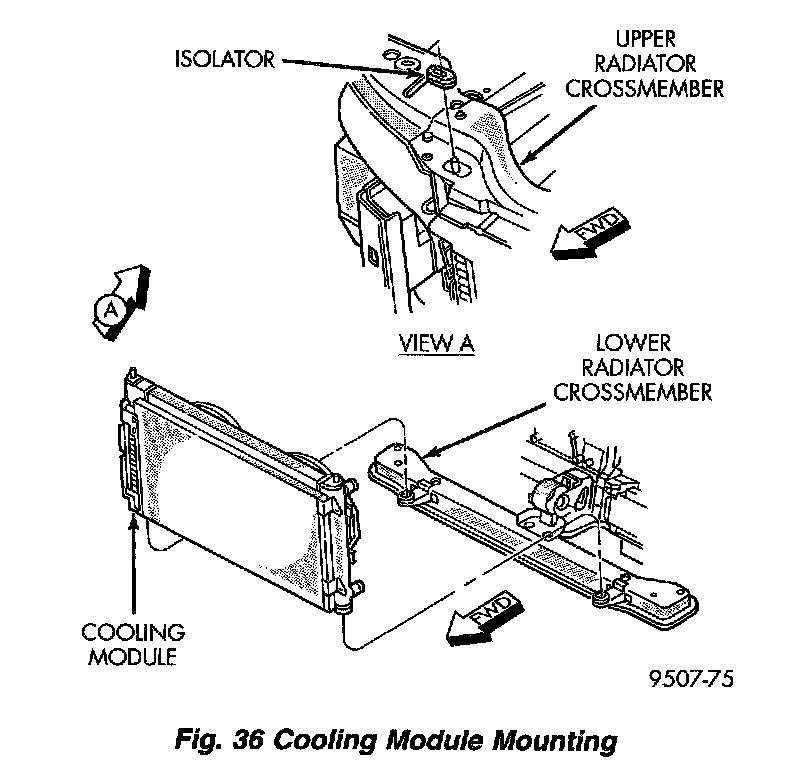 ISOLATOR

UPPER RADIATOR CROSSMEMBER

FWD

A

VIEW A

LOWER RADIATOR CROSSMEMBER

COOLING MODULE

FWD

9507-75

Fig. 36 Cooling Module Mounting